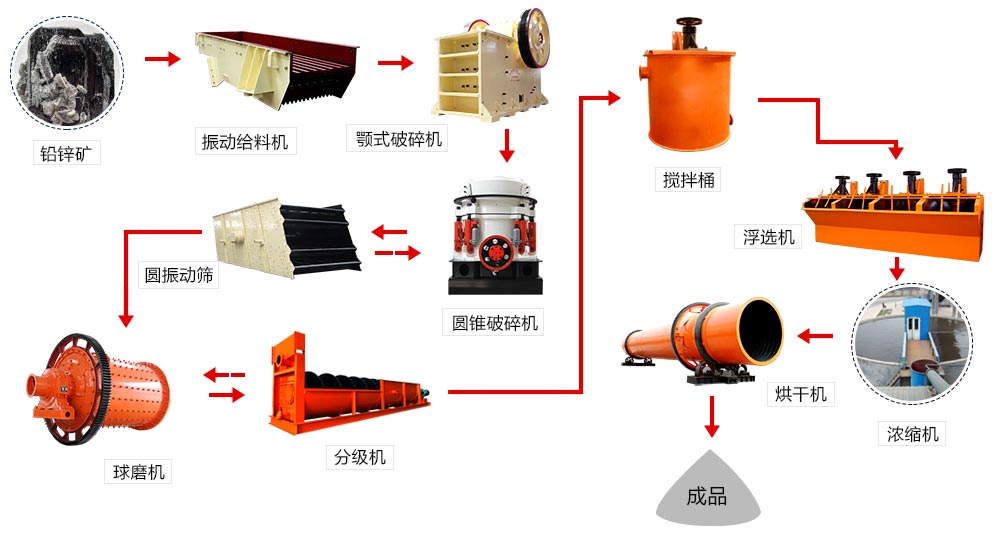 铅锌矿

振动给料机

颚式破碎机

圆锥破碎机

圆振动筛

球磨机

分级机

搅拌桶

浮选机

浓缩机

烘干机

成品